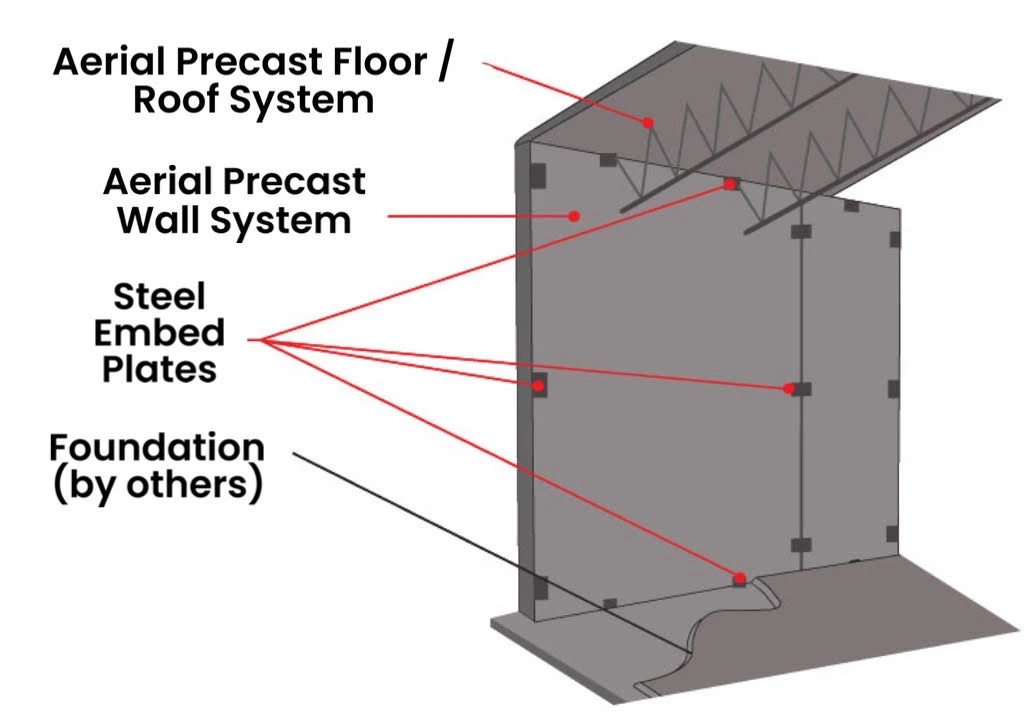 Aerial Precast Floor / Roof System

Aerial Precast Wall System

Steel Embed Plates

Foundation (by others)